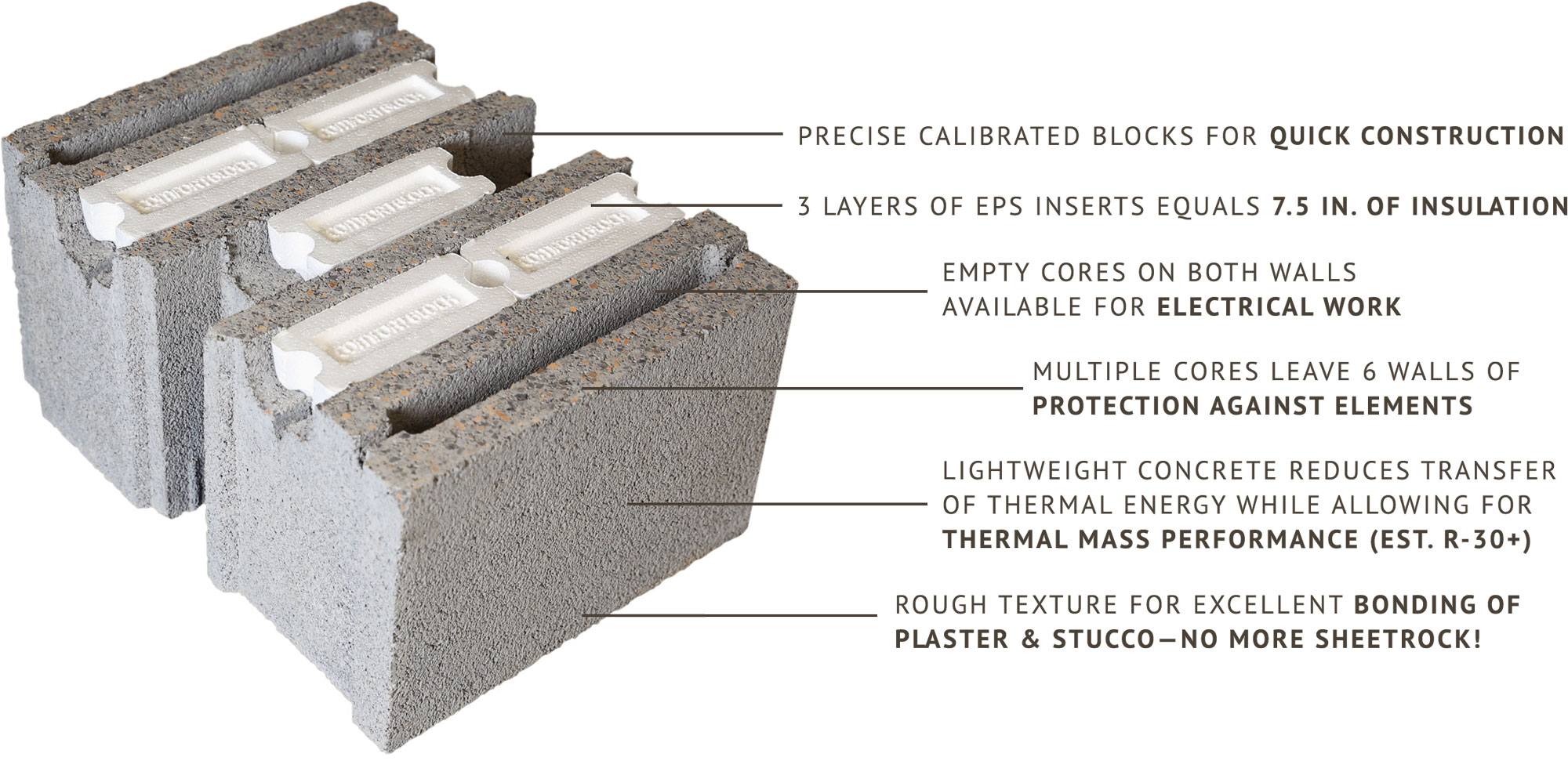 COMFORTBLOCK

COMFORTBLOCK

COMFORTBLOCK

COMFORTBLOCK

COMFORTBLOCK

PRECISE CALIBRATED BLOCKS FOR QUICK CONSTRUCTION

3 LAYERS OF EPS INSERTS EQUALS 7.5 IN. OF INSULATION

EMPTY CORES ON BOTH WALLS AVAILABLE FOR ELECTRICAL WORK

MULTIPLE CORES LEAVE 6 WALLS OF PROTECTION AGAINST ELEMENTS

LIGHTWEIGHT CONCRETE REDUCES TRANSFER OF THERMAL ENERGY WHILE ALLOWING FOR THERMAL MASS PERFORMANCE (EST. R-30+)

ROUGH TEXTURE FOR EXCELLENT BONDING OF PLASTER & STUCCO—NO MORE SHEETROCK!