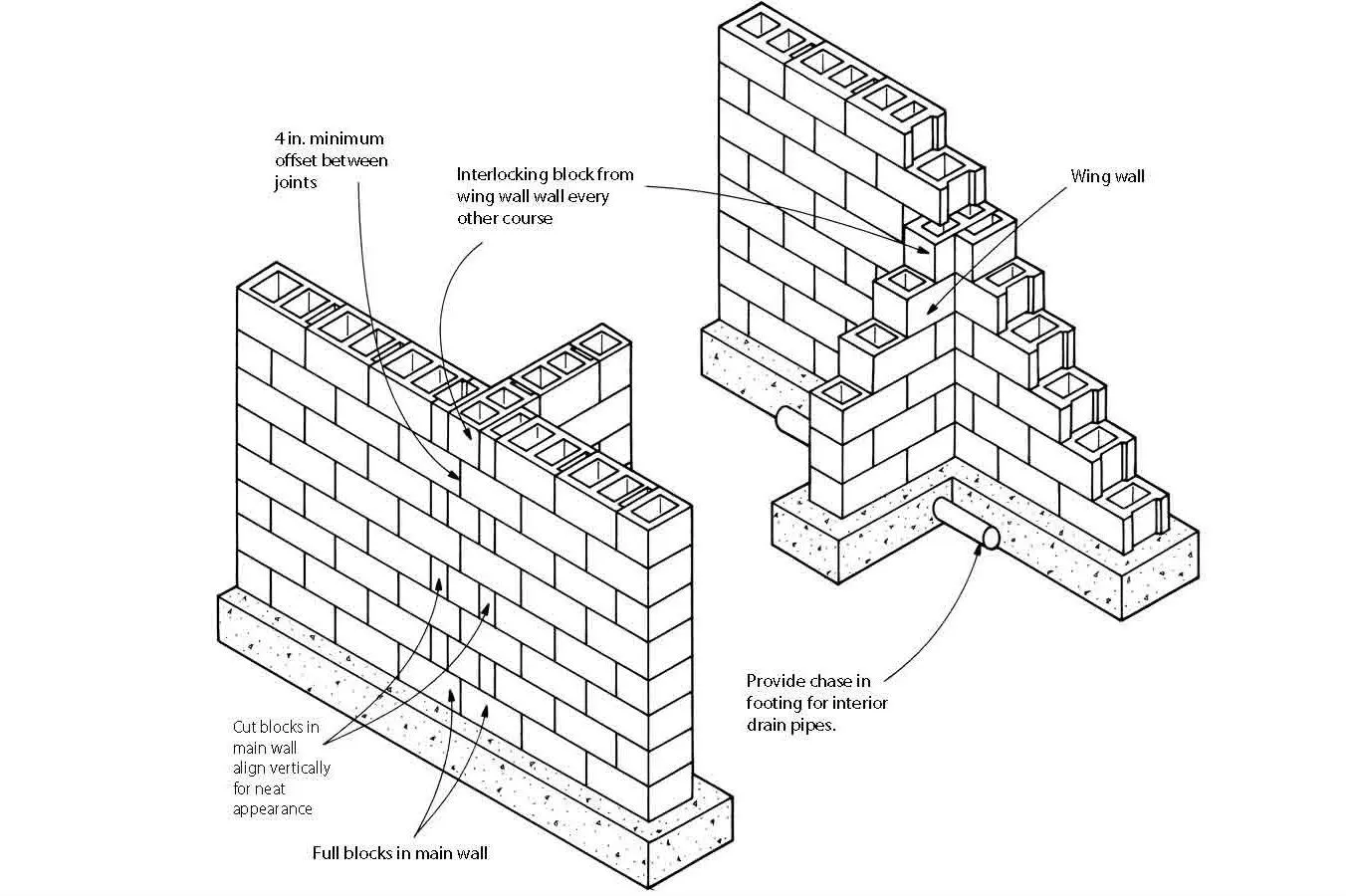 4 in. minimum offset between joints

Interlocking block from wing wall wall every other course

Wing wall

Provide chase in footing for interior drain pipes.

Cut blocks in main wall align vertically for neat appearance

Full blocks in main wall