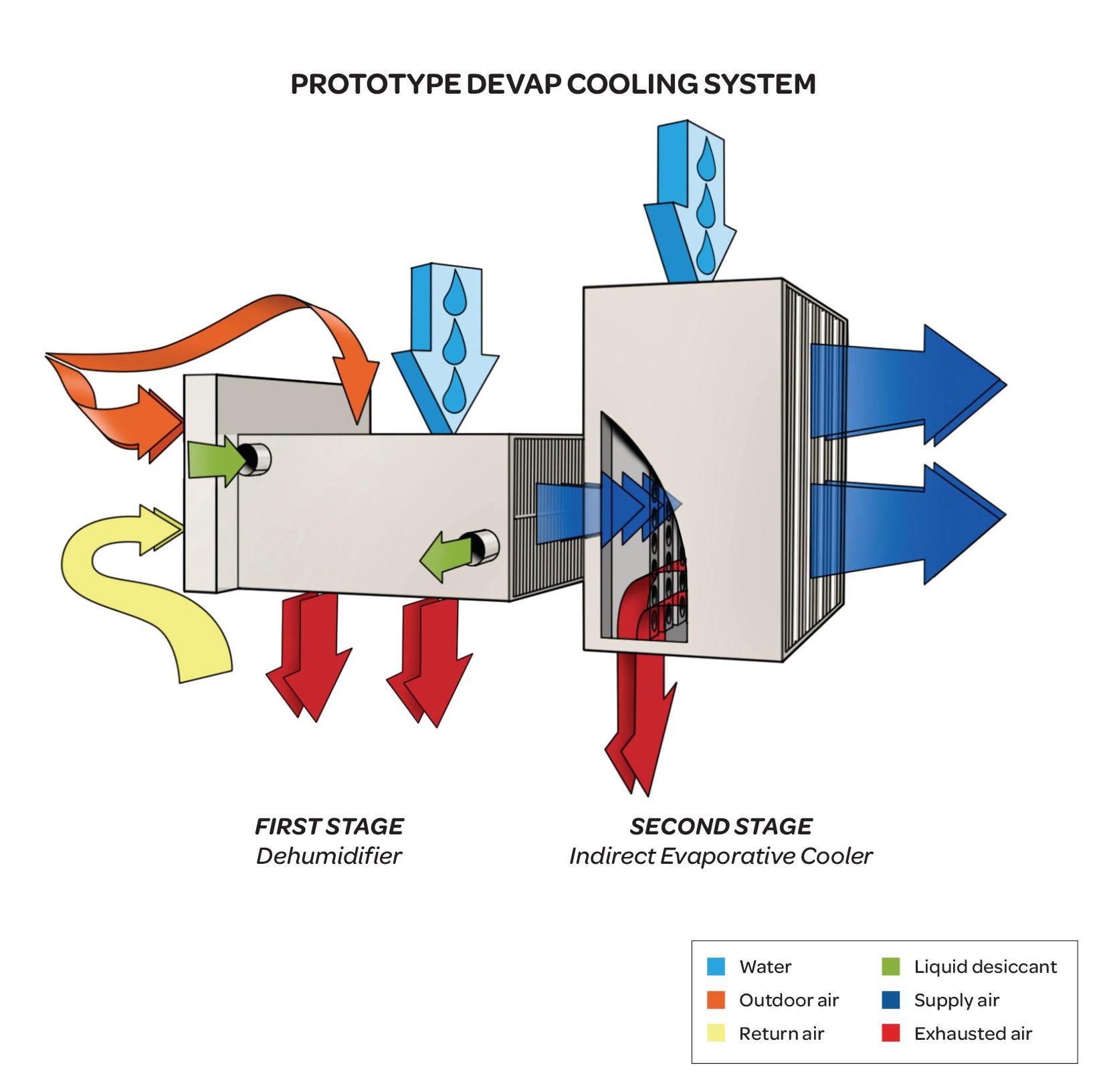 PROTOTYPE DEVAP COOLING SYSTEM

FIRST STAGE
Dehumidifier

SECOND STAGE
Indirect Evaporative Cooler

Water
Outdoor air
Return air
Liquid desiccant
Supply air
Exhausted air